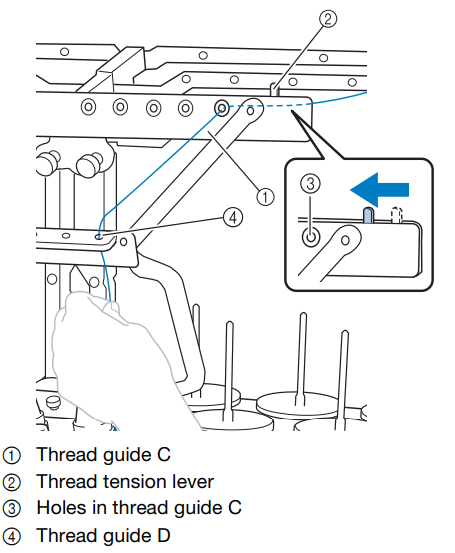 ②
①
③
④

① Thread guide C
② Thread tension lever
③ Holes in thread guide C
④ Thread guide D