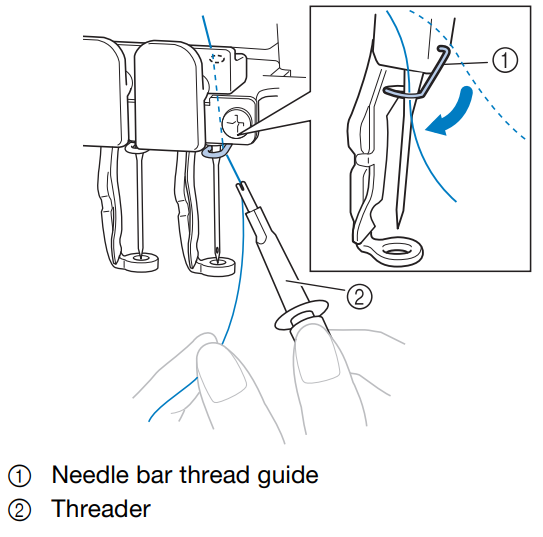 ①

②

① Needle bar thread guide
② Threader