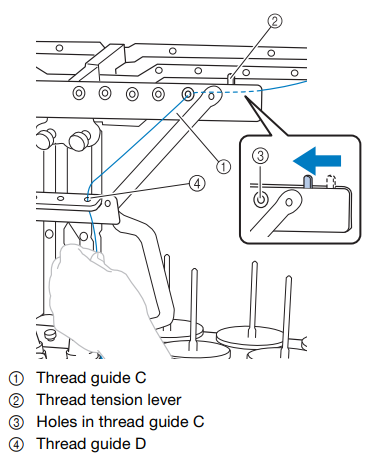 ②
①
③
④

① Thread guide C
② Thread tension lever
③ Holes in thread guide C
④ Thread guide D