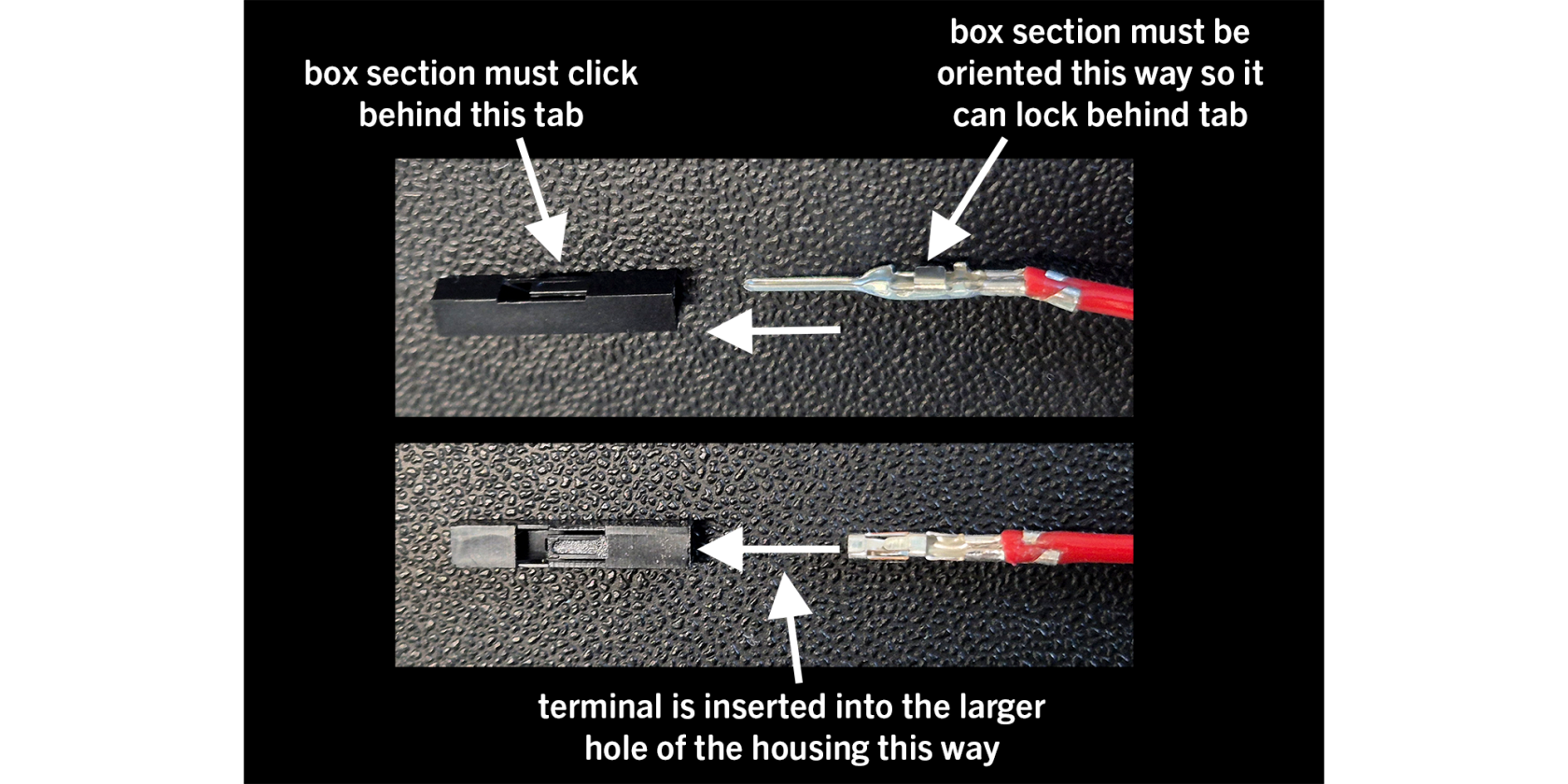 box section must click behind this tab

box section must be oriented this way so it can lock behind tab

terminal is inserted into the larger hole of the housing this way